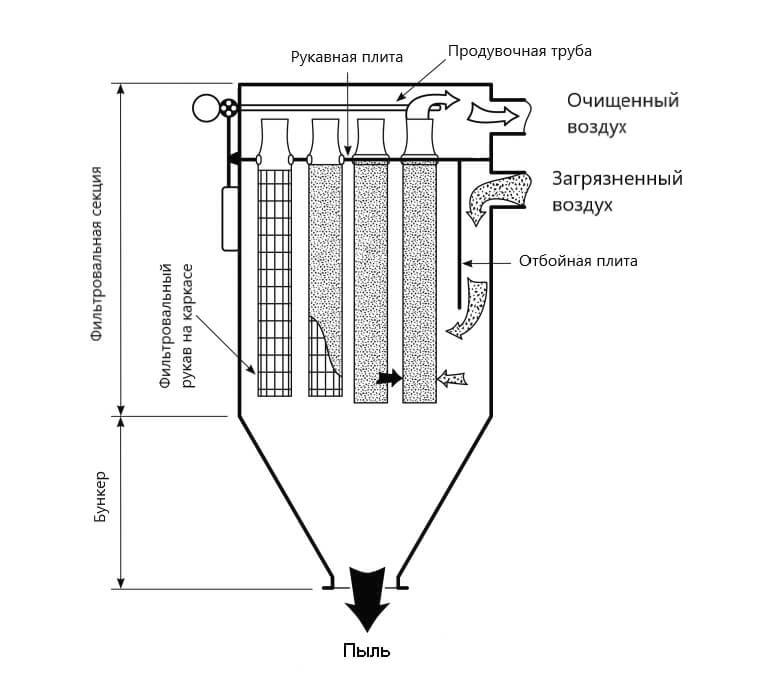 Рукавная плита

Продувочная труба

Очищенный воздух

Загрязненный воздух

Отбойная плита

Фильтровальная секция

Фильтровальный рукав на каркасе

Бункер

Пыль